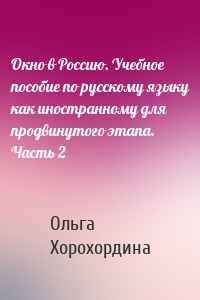 Окно в Россию. Учебное пособие по русскому языку как иностранному для продвинутого этапа. Часть 2

Ольга Хорохордина